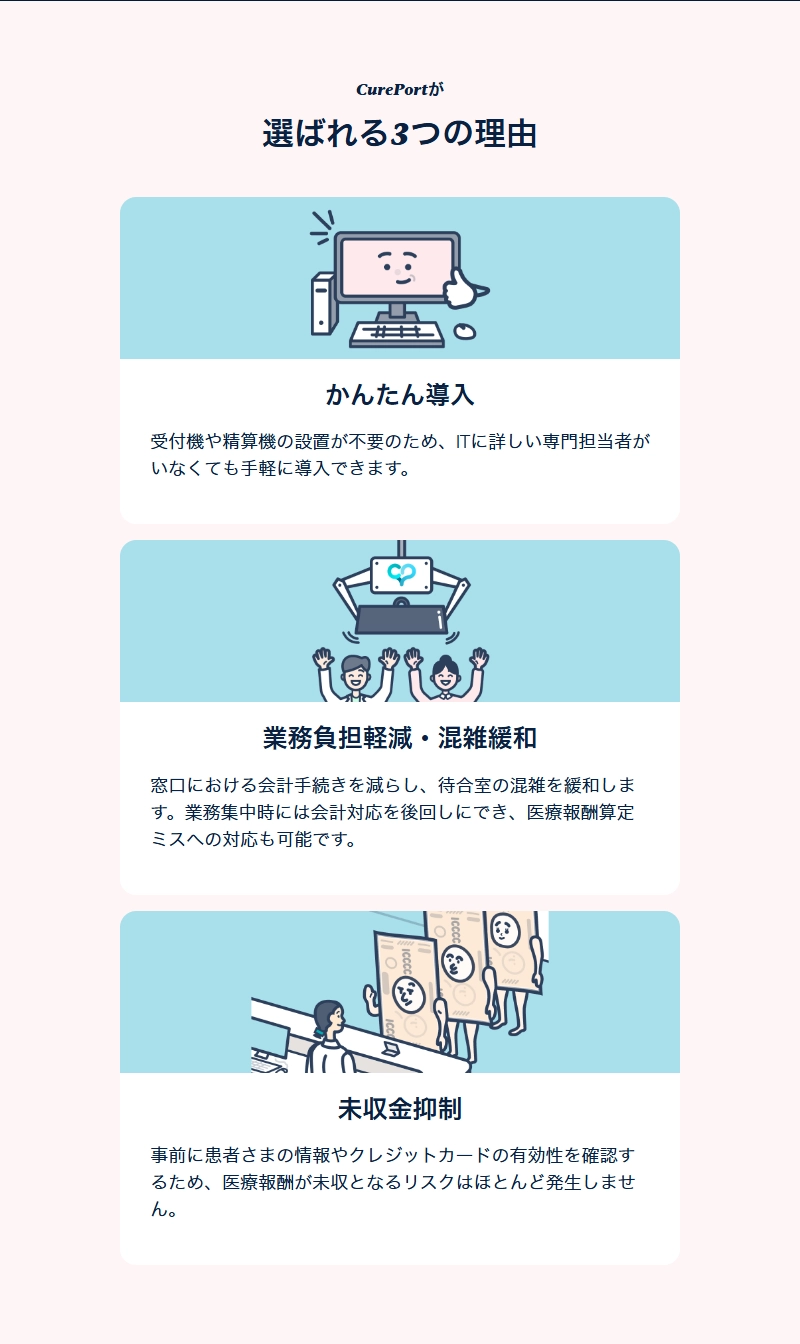 CurePortが
選ばれる3つの理由

かんたん導入

受付機や精算機の設置が不要のため、ITに詳しい専門担当者がいなくても手軽に導入できます。

業務負担軽減・混雑緩和

窓口における会計手続きを減らし、待合室の混雑を緩和します。業務集中時には会計対応を後回しにでき、医療報酬算定ミスへの対応も可能です。

未収金抑制

事前に患者さまの情報やクレジットカードの有効性を確認するため、医療報酬が未収となるリスクはほとんど発生しません。