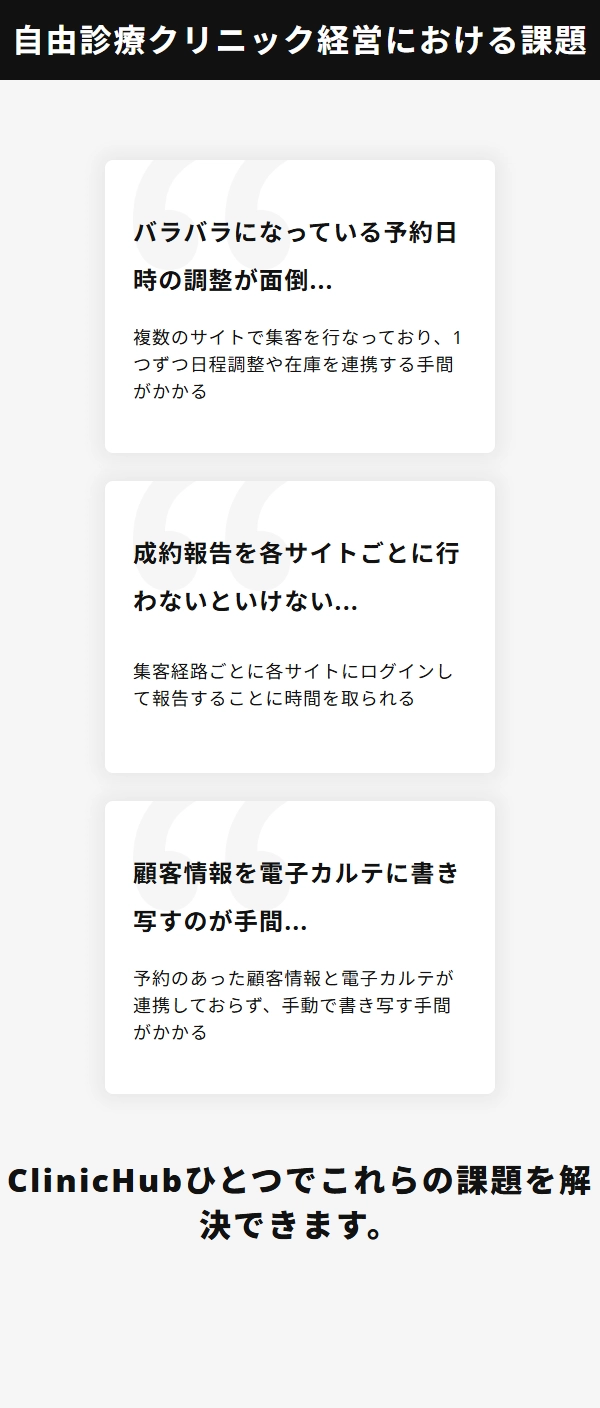 自由診療クリニック経営における課題

バラバラになっている予約日時の調整が面倒...

複数のサイトで集客を行なっており、1つずつ日程調整や在庫を連携する手間がかかる

成約報告を各サイトごとに行わないといけない...

集客経路ごとに各サイトにログインして報告することに時間を取られる

顧客情報を電子カルテに書き写すのが手間...

予約のあった顧客情報と電子カルテが連携しておらず、手動で書き写す手間がかかる

ClinicHubひとつでこれらの課題を解決できます。